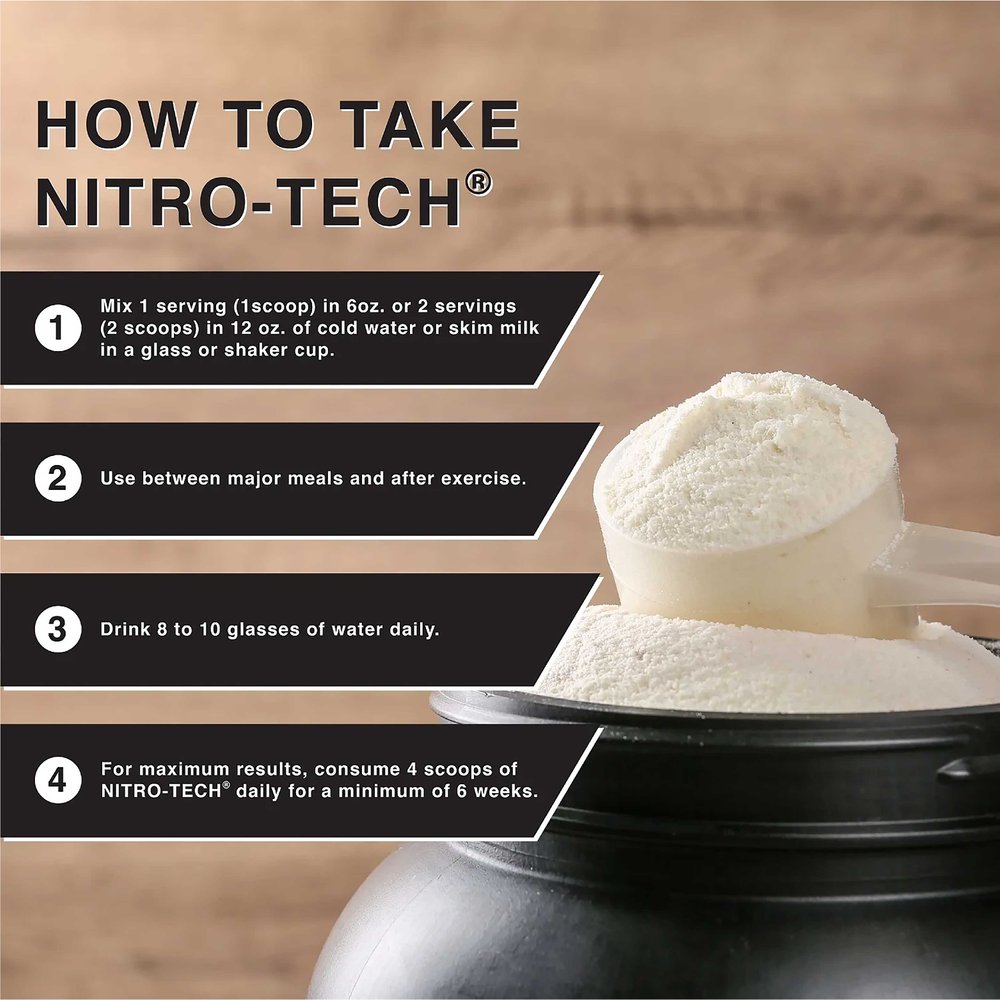 HOW TO TAKE NITRO-TECH®

1 Mix 1 serving (1scoop) in 6oz. or 2 servings (2 scoops) in 12 oz. of cold water or skim milk in a glass or shaker cup.

2 Use between major meals and after exercise.

3 Drink 8 to 10 glasses of water daily.

4 For maximum results, consume 4 scoops of NITRO-TECH® daily for a minimum of 6 weeks.